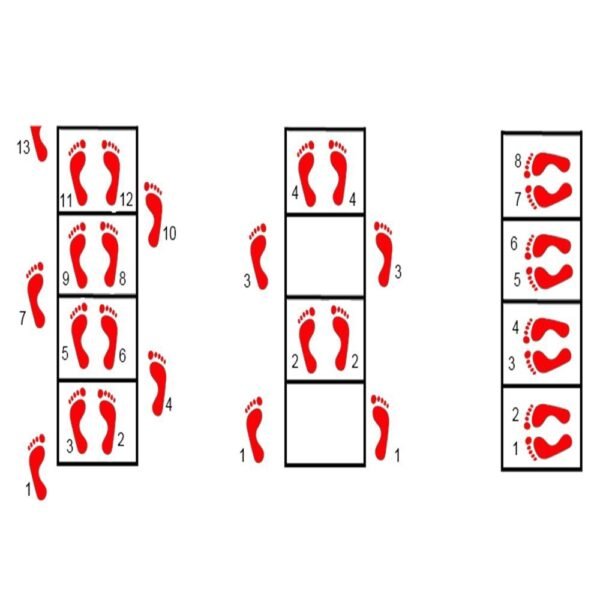 13
11 12
10
9 8
7
5 6
4
3 2
1

4 4
3 3
2 2
1 1

8
7
6
5
4
3
2
1